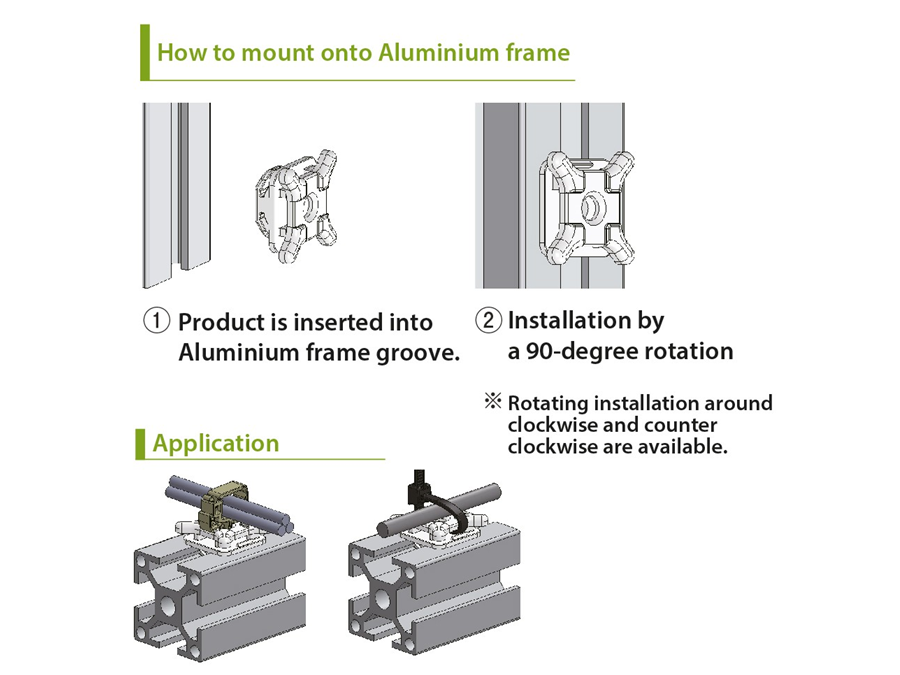 How to mount onto Aluminium frame

① Product is inserted into Aluminium frame groove.

② Installation by a 90-degree rotation

※ Rotating installation around clockwise and counter clockwise are available.

Application